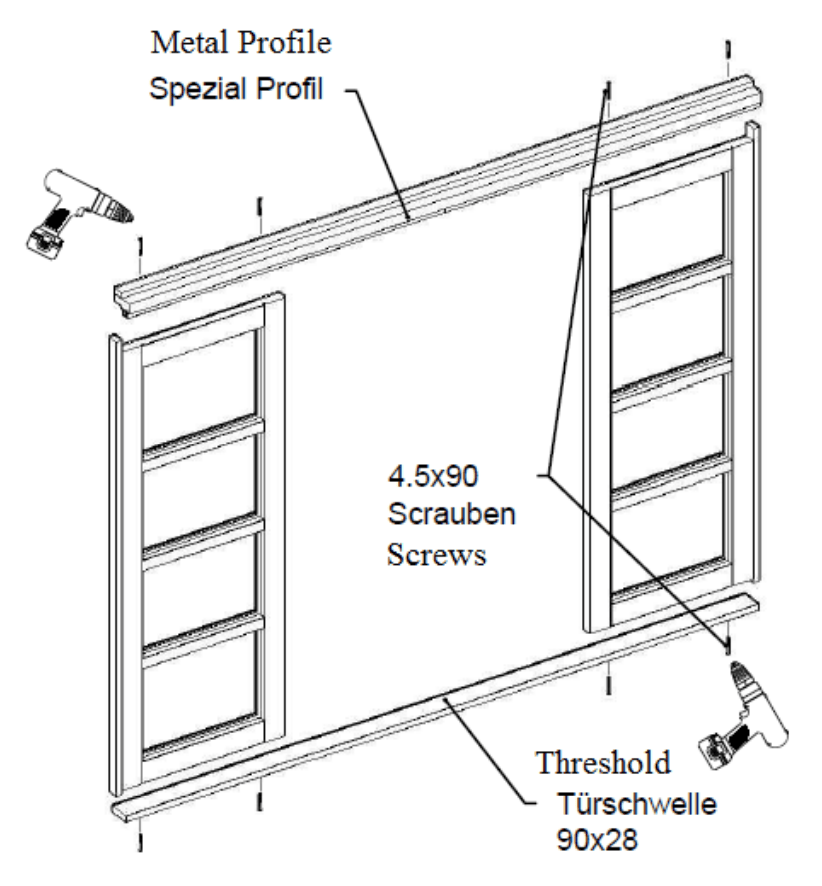 Metal Profile
Spezial Profil

4.5x90
Scrauben
Screws

Threshold
Türschwelle
90x28