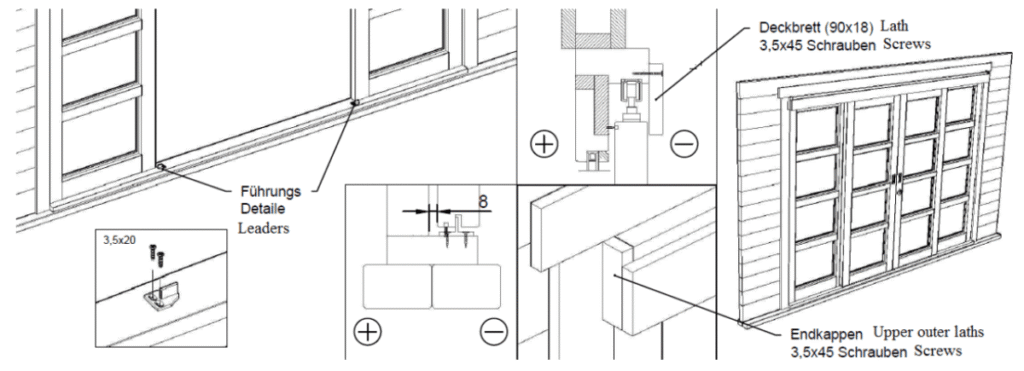 Führungs Detaile
Leaders

3,5x20

8

Deckbrett (90x18) Lath
3,5x45 Schrauben Screws

Endkappen Upper outer laths
3,5x45 Schrauben Screws