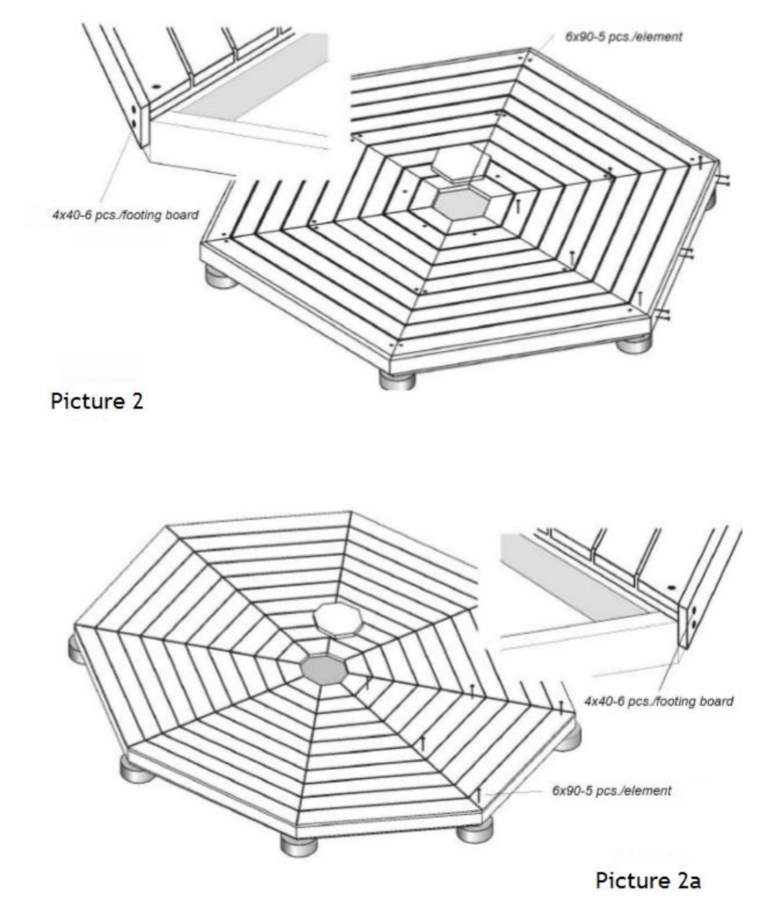 6x90-5 pcs./element

4x40-6 pcs./footing board

Picture 2

4x40-6 pcs./footing board

6x90-5 pcs./element

Picture 2a