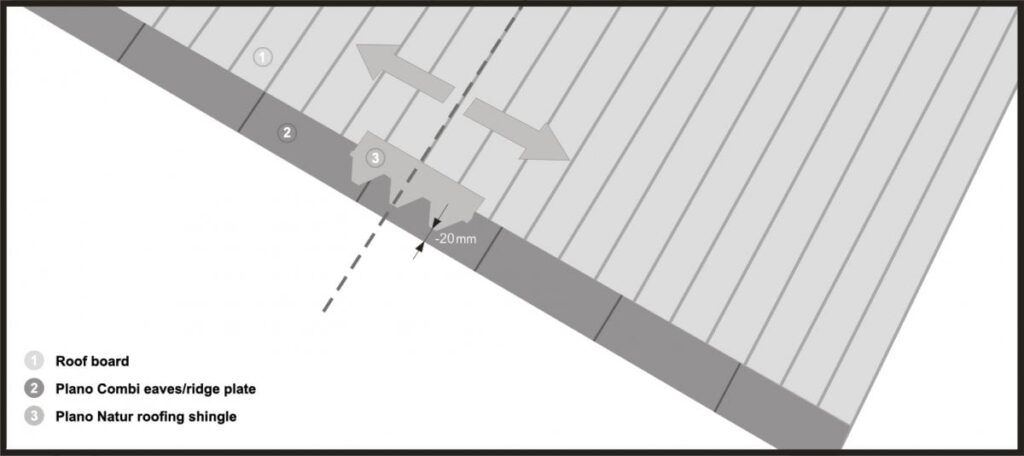 1

2

3

-20 mm

1 Roof board

2 Plano Combi eaves/ridge plate

3 Plano Natur roofing shingle